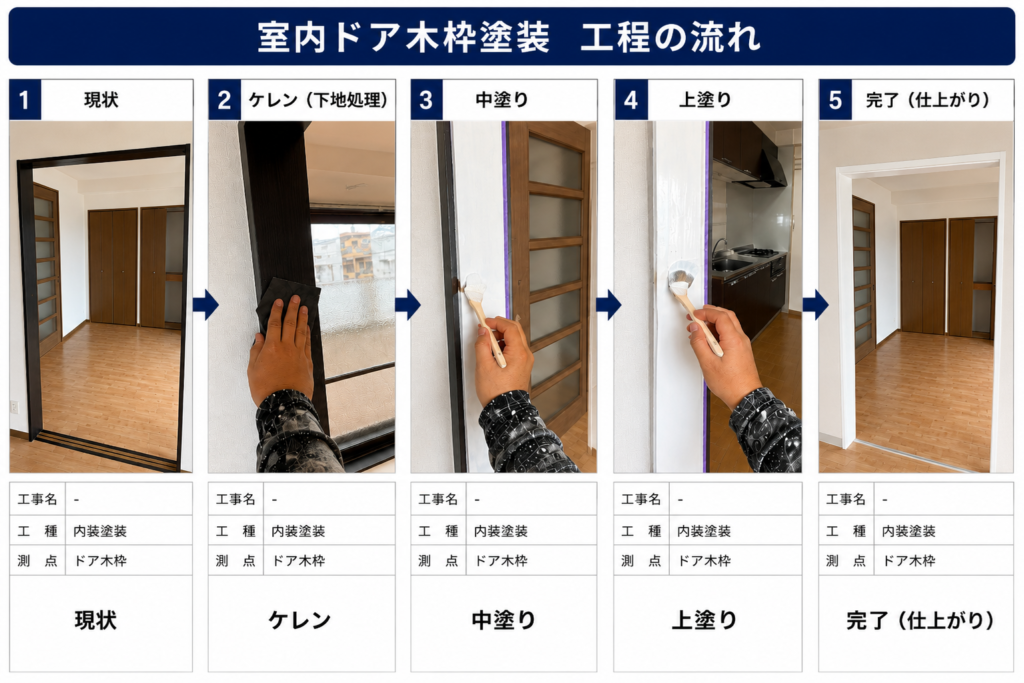 室内ドア木枠塗装　工程の流れ

1 現状

| 工事名 | - |
|---|---|
| 工　種 | 内装塗装 |
| 測　点 | ドア木枠 |

現状

2 ケレン（下地処理）

| 工事名 | - |
|---|---|
| 工　種 | 内装塗装 |
| 測　点 | ドア木枠 |

ケレン

3 中塗り

| 工事名 | - |
|---|---|
| 工　種 | 内装塗装 |
| 測　点 | ドア木枠 |

中塗り

4 上塗り

| 工事名 | - |
|---|---|
| 工　種 | 内装塗装 |
| 測　点 | ドア木枠 |

上塗り

5 完了（仕上がり）

| 工事名 | - |
|---|---|
| 工　種 | 内装塗装 |
| 測　点 | ドア木枠 |

完了（仕上がり）